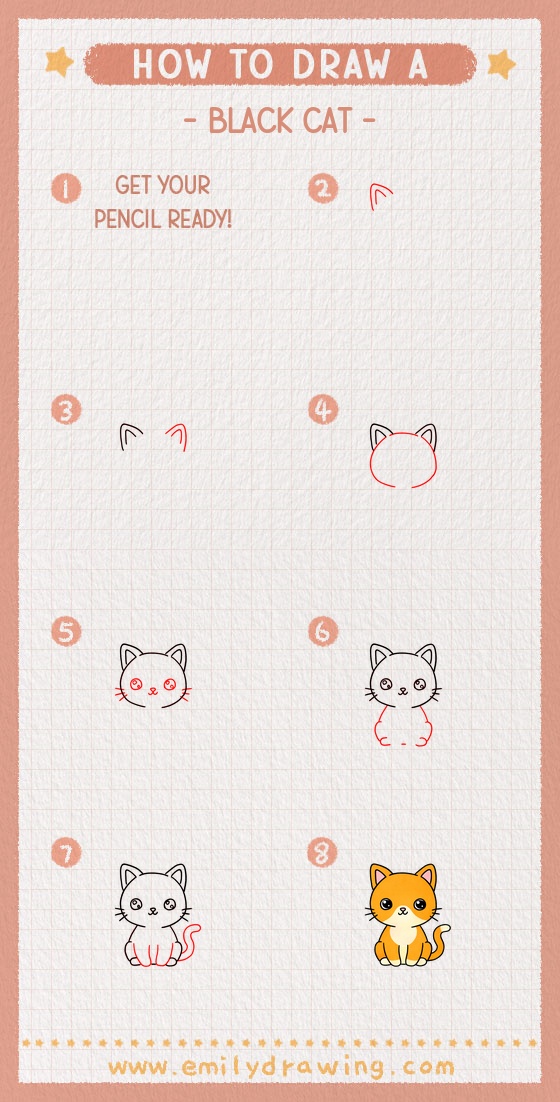 HOW TO DRAW A

- BLACK CAT -

1 GET YOUR PENCIL READY!

2

3

4

5

6

7

8

www.emilydrawing.com